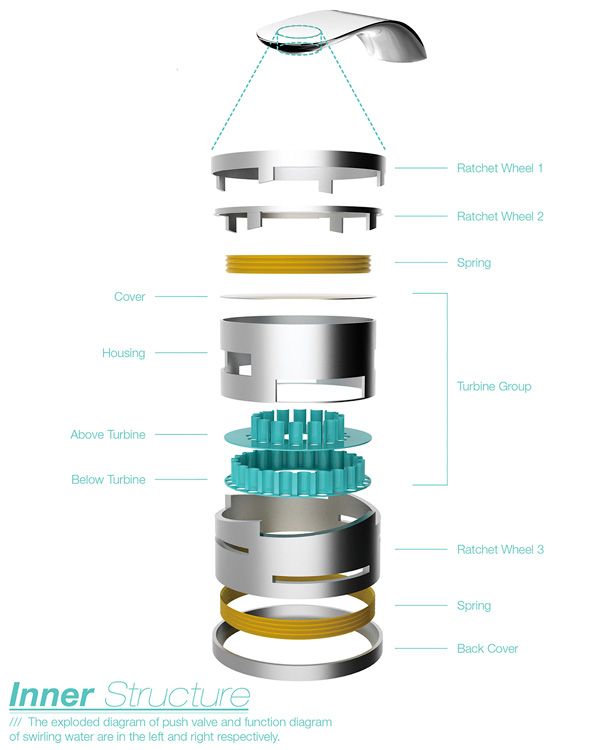 Ratchet Wheel 1

Ratchet Wheel 2

Spring

Cover

Housing

Turbine Group

Above Turbine

Below Turbine

Ratchet Wheel 3

Spring

Back Cover

Inner Structure

/// The exploded diagram of push valve and function diagram of swirling water are in the left and right respectively.