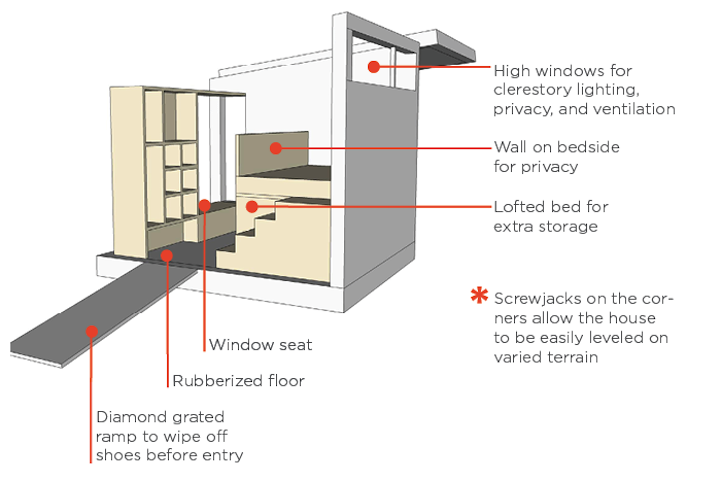 High windows for clerestory lighting, privacy, and ventilation

Wall on bedside for privacy

Lofted bed for extra storage

* Screwjacks on the corners allow the house to be easily leveled on varied terrain

Window seat

Rubberized floor

Diamond grated ramp to wipe off shoes before entry